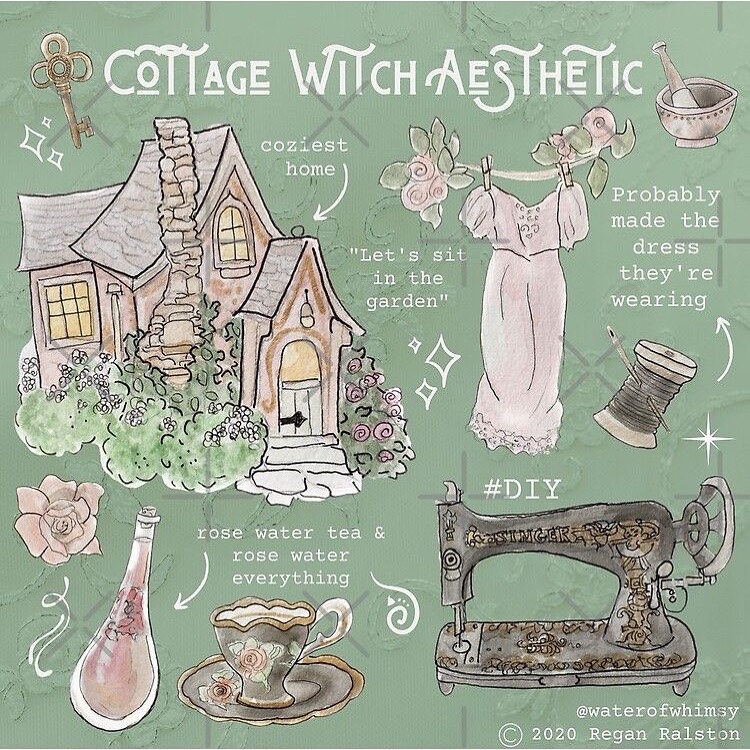 COTTAGE WITCH AESTHETIC

coziest home

"Let's sit in the garden"

Probably made the dress they're wearing

#DIY

SINGER

rose water tea & rose water everything

@waterofwhimsy
© 2020 Regan Ralston